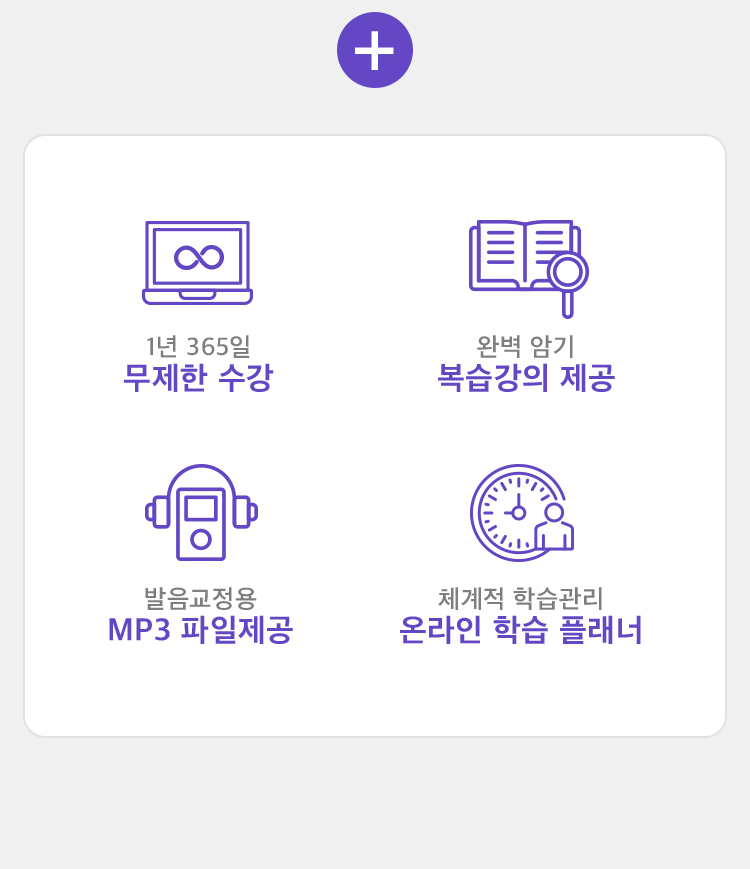 1년 365일
무제한 수강

완벽 암기
복습강의 제공

발음교정용
MP3 파일제공

체계적 학습관리
온라인 학습 플래너