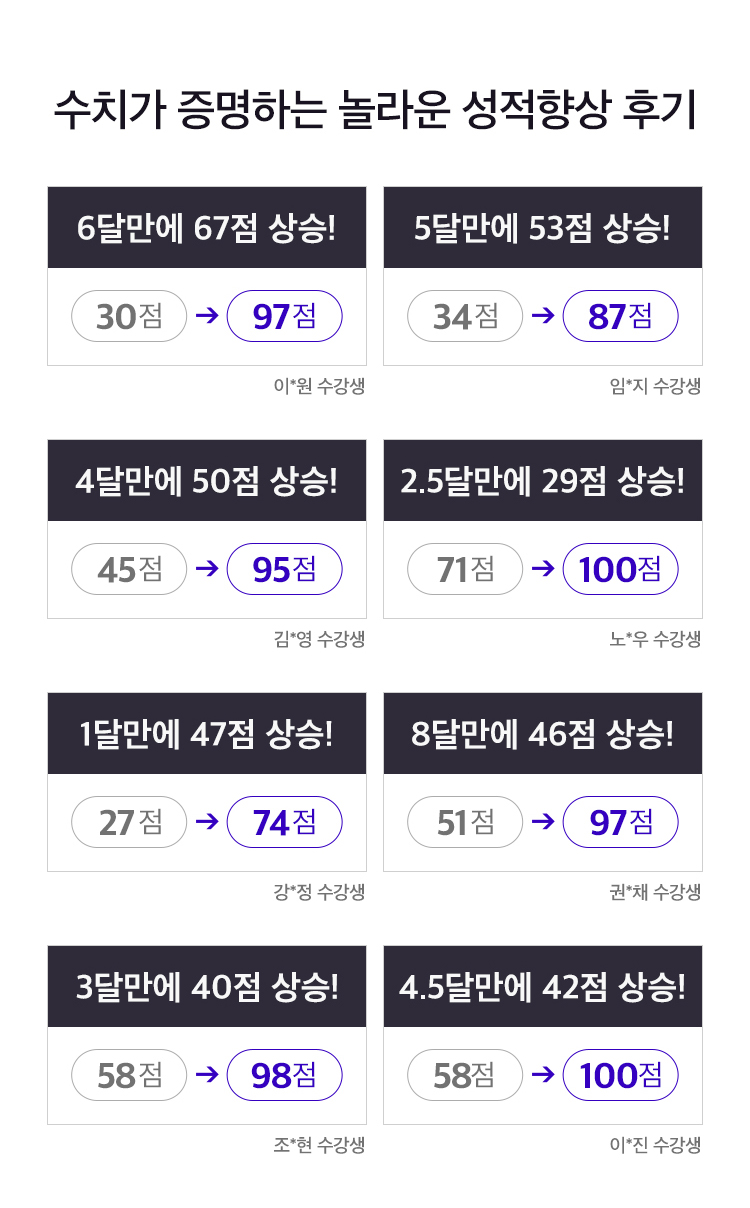 수치가 증명하는 놀라운 성적향상 후기

6달만에 67점 상승!

30점 → 97점

이*원 수강생

5달만에 53점 상승!

34점 → 87점

임*지 수강생

4달만에 50점 상승!

45점 → 95점

김*영 수강생

2.5달만에 29점 상승!

71점 → 100점

노*우 수강생

1달만에 47점 상승!

27점 → 74점

강*정 수강생

8달만에 46점 상승!

51점 → 97점

권*채 수강생

3달만에 40점 상승!

58점 → 98점

조*현 수강생

4.5달만에 42점 상승!

58점 → 100점

이*진 수강생